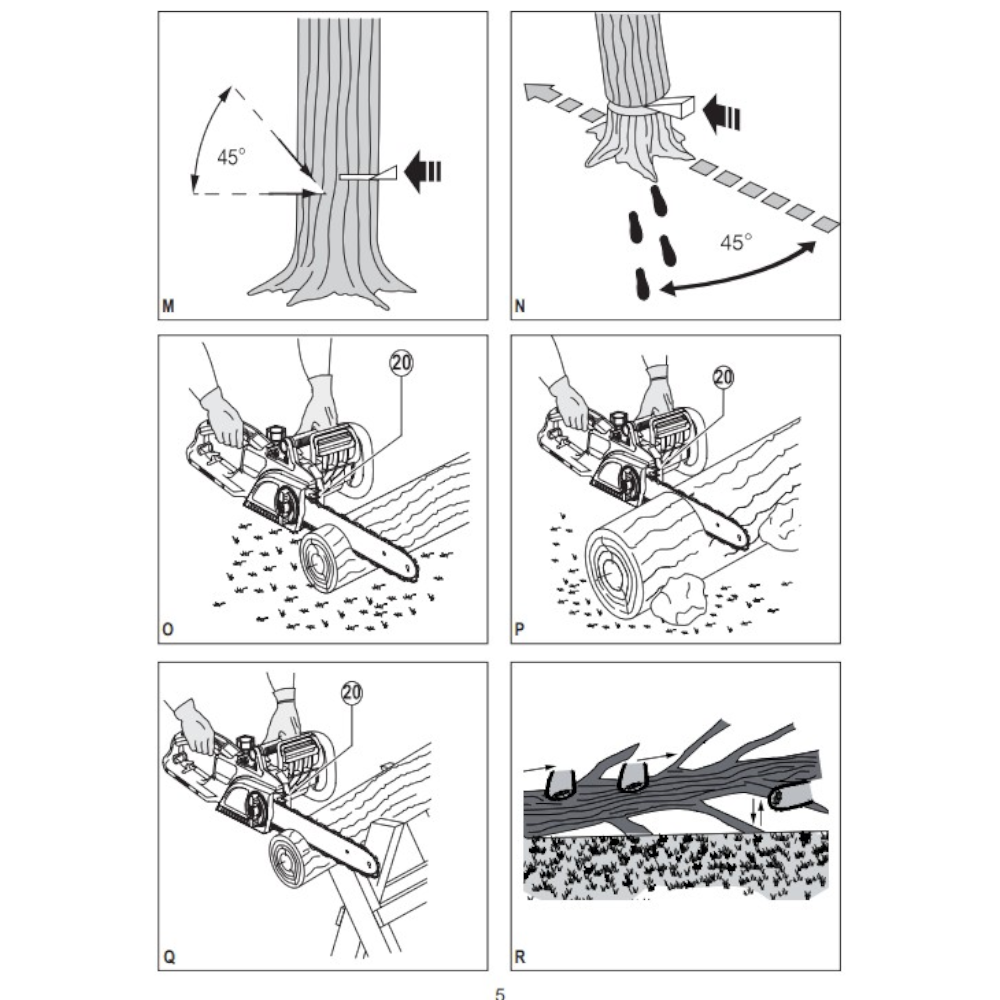 45°

M

45°

N

20

O

20

P

20

Q

R

5