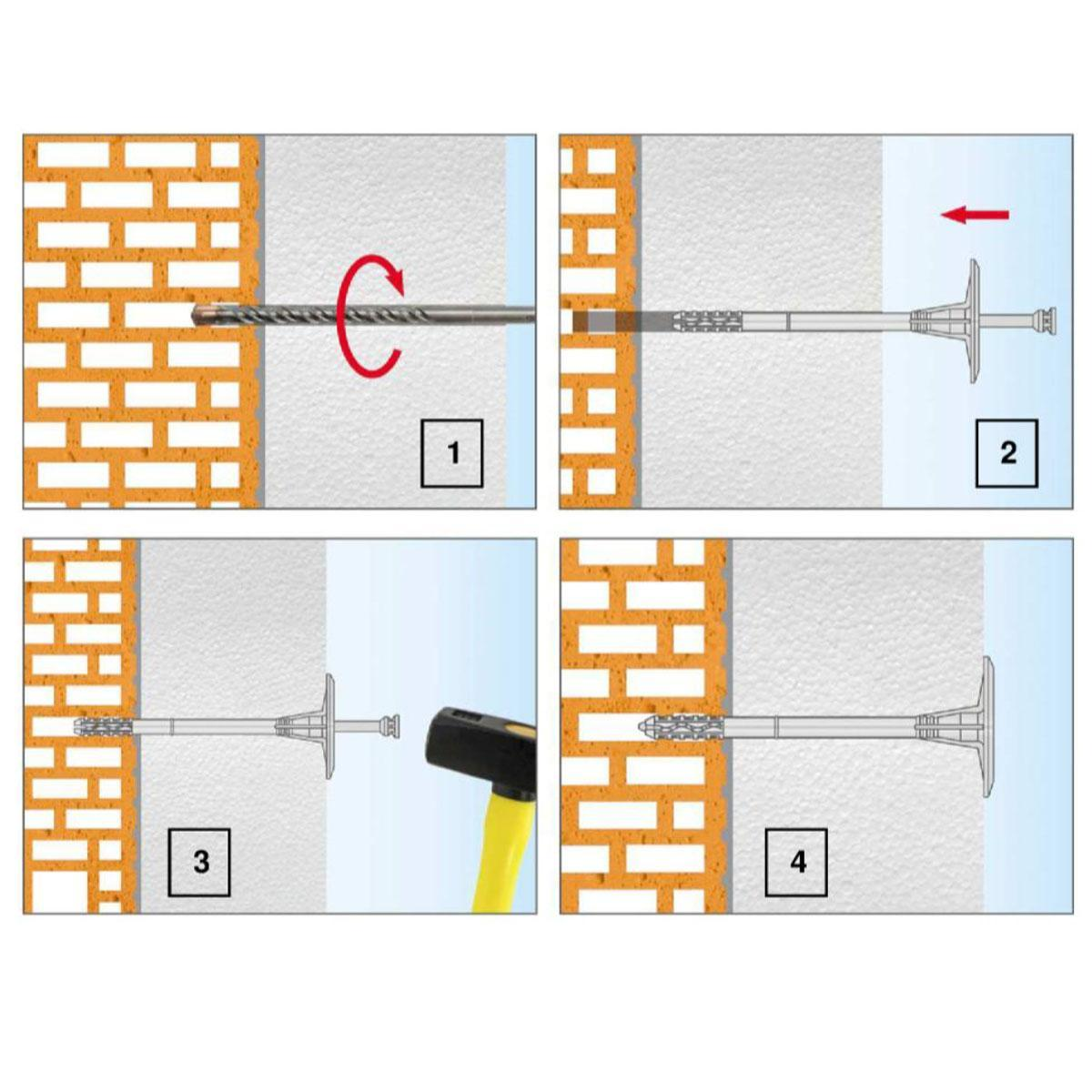 1

2

3

4