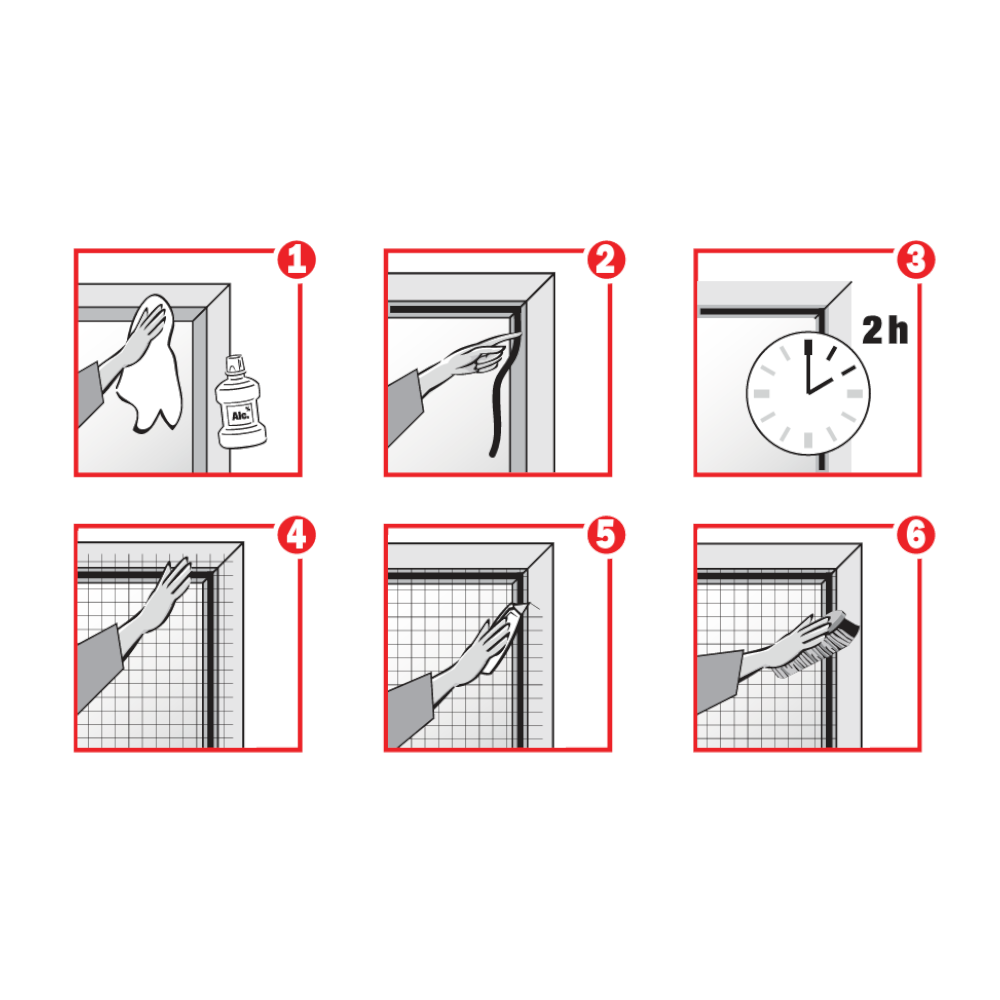 1
Alc.
2
3
2 h
4
5
6