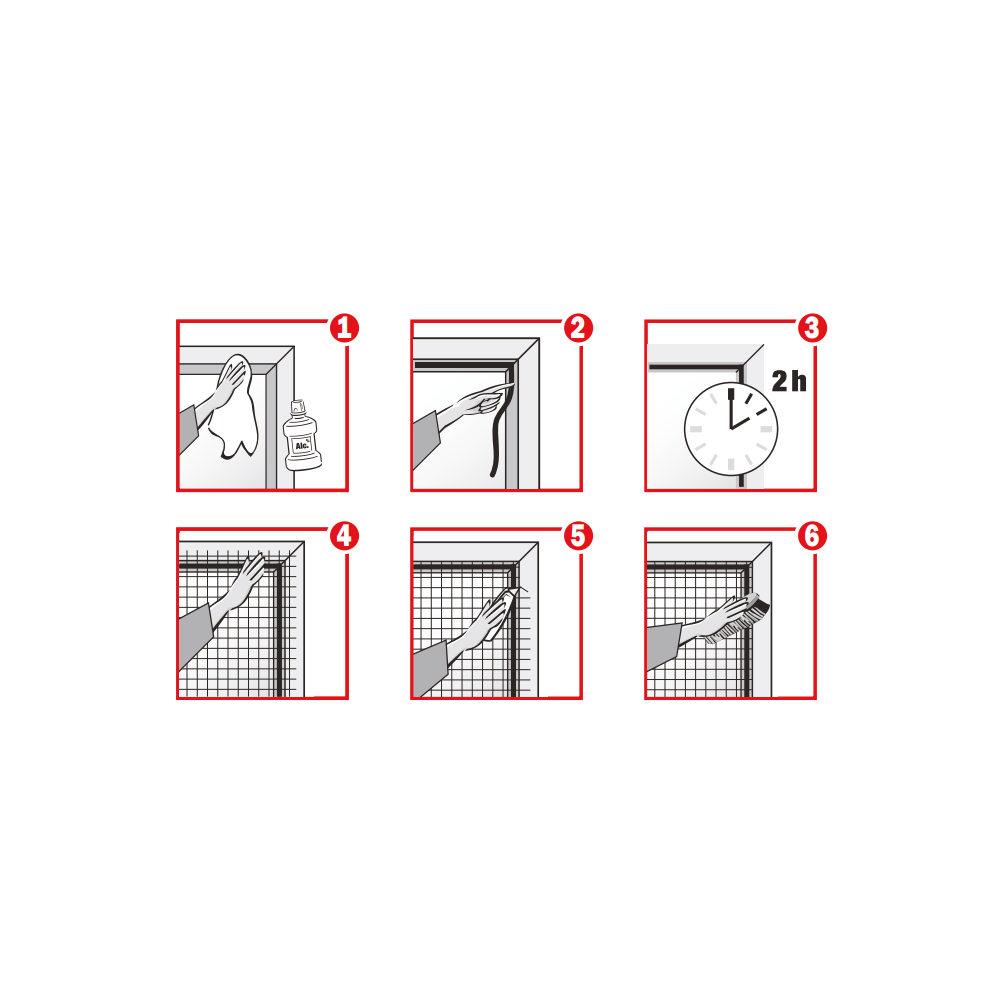 1

Alc.

2

3

2 h

4

5

6