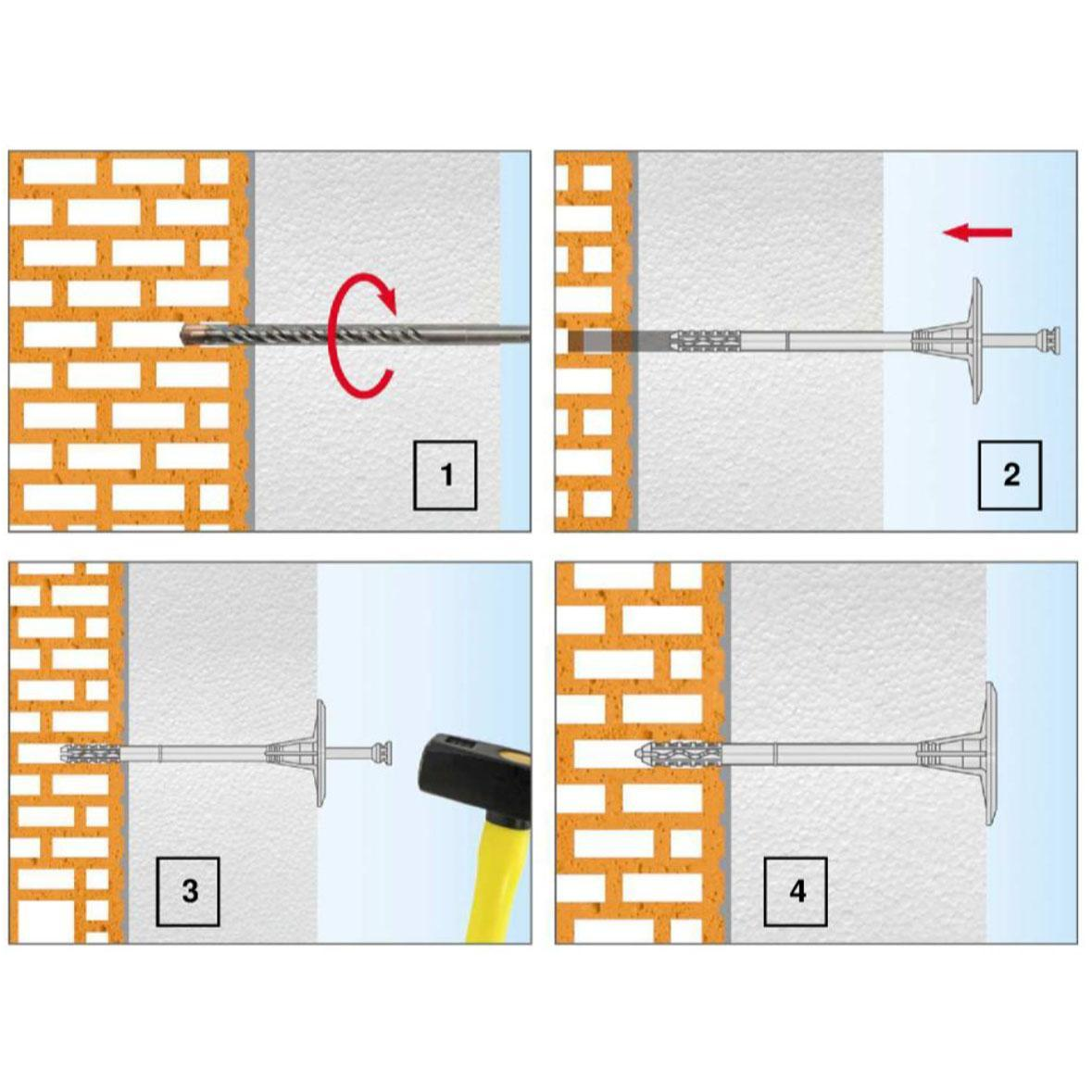 1

2

3

4