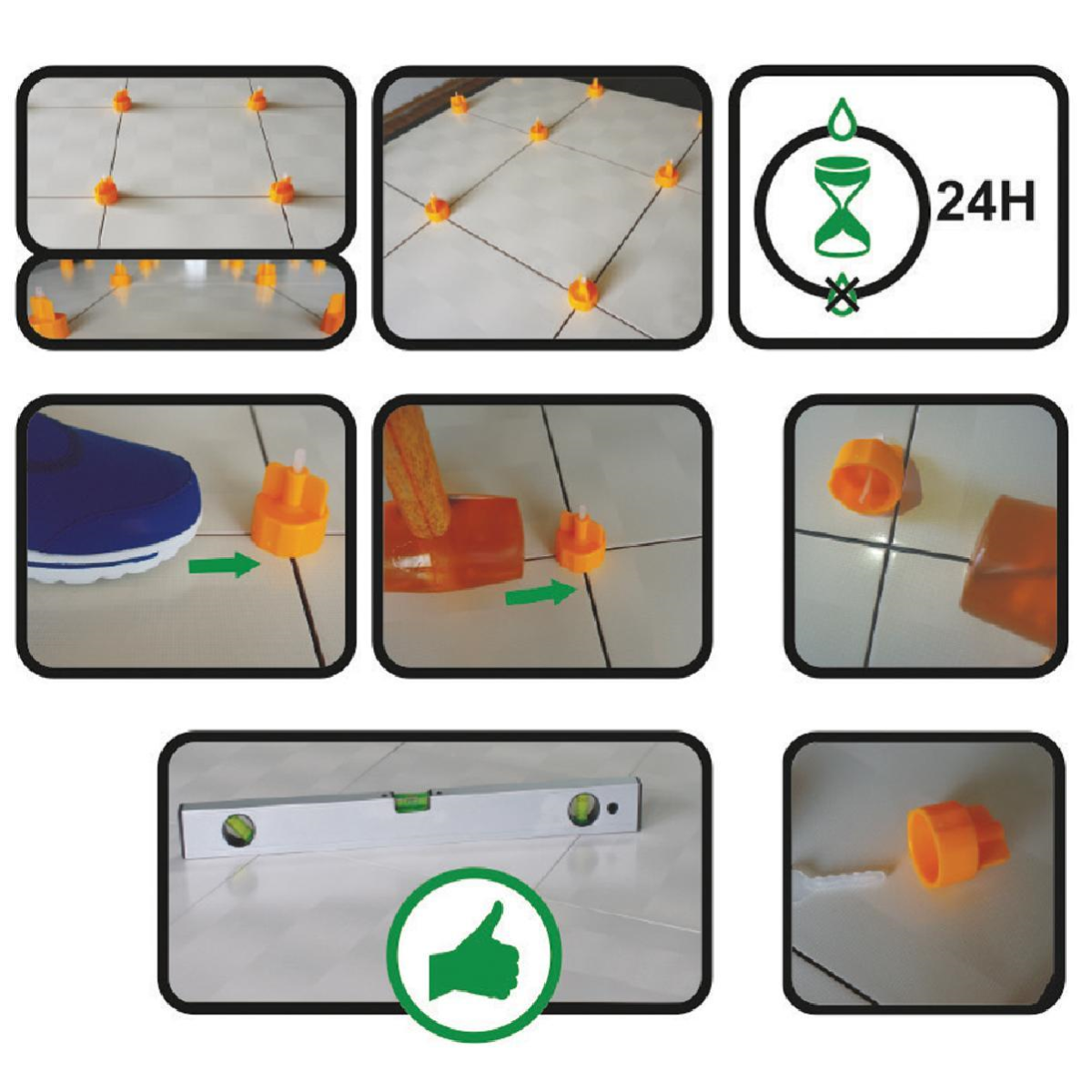 24H