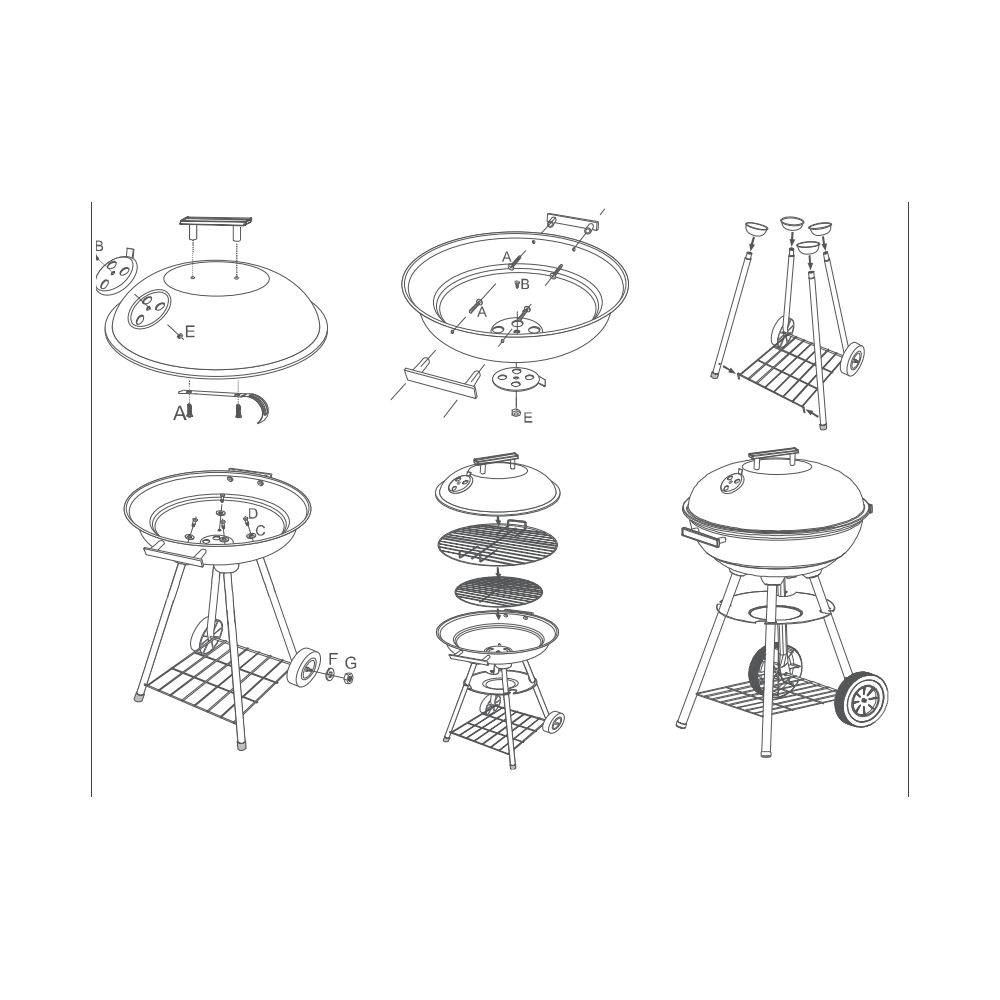 B
E
A
A
B
A
E
D
C
F
G