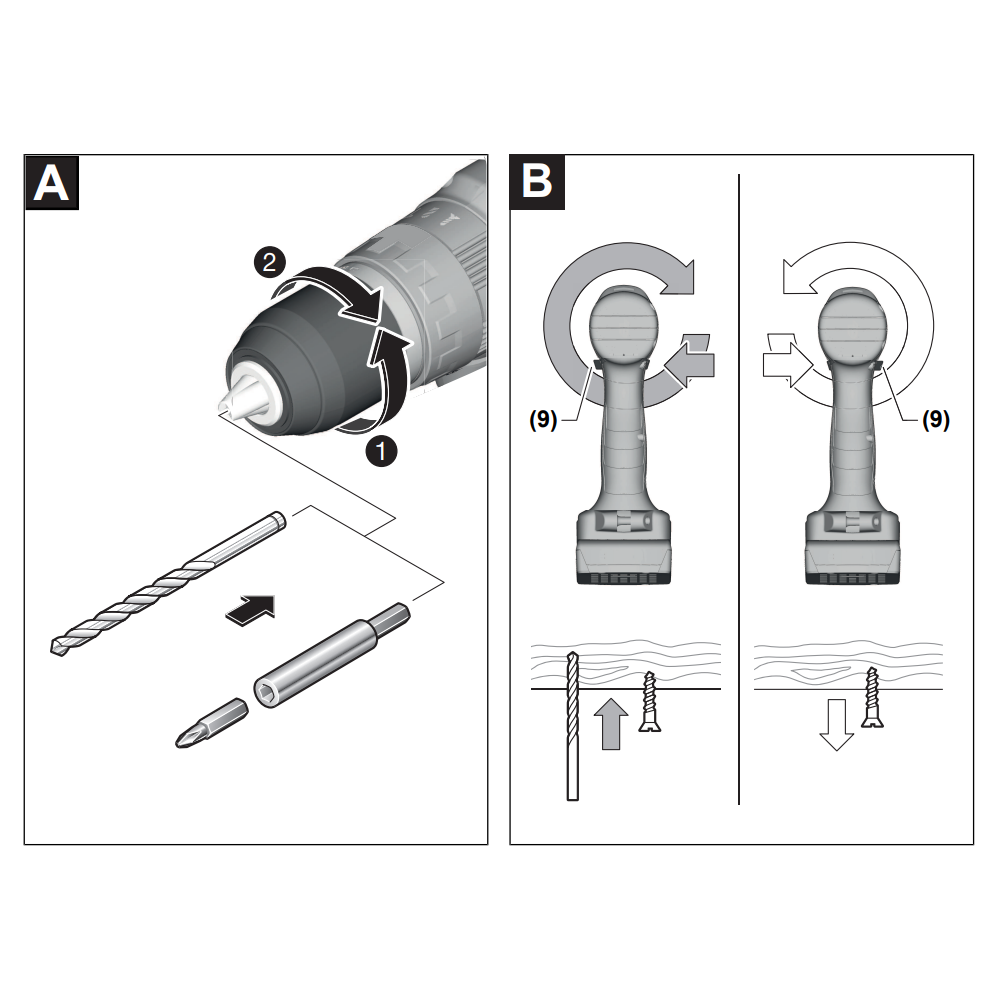 A

2

1

B

(9)

(9)