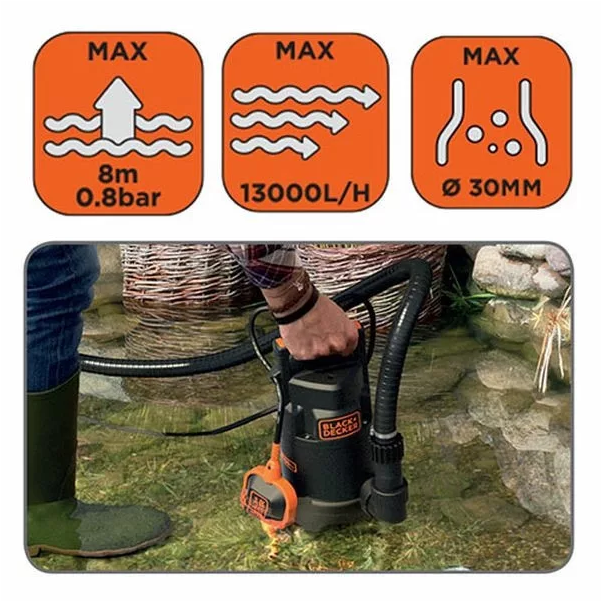 MAX
8m
0.8bar

MAX
13000L/H

MAX
Ø 30MM

BLACK+DECKER