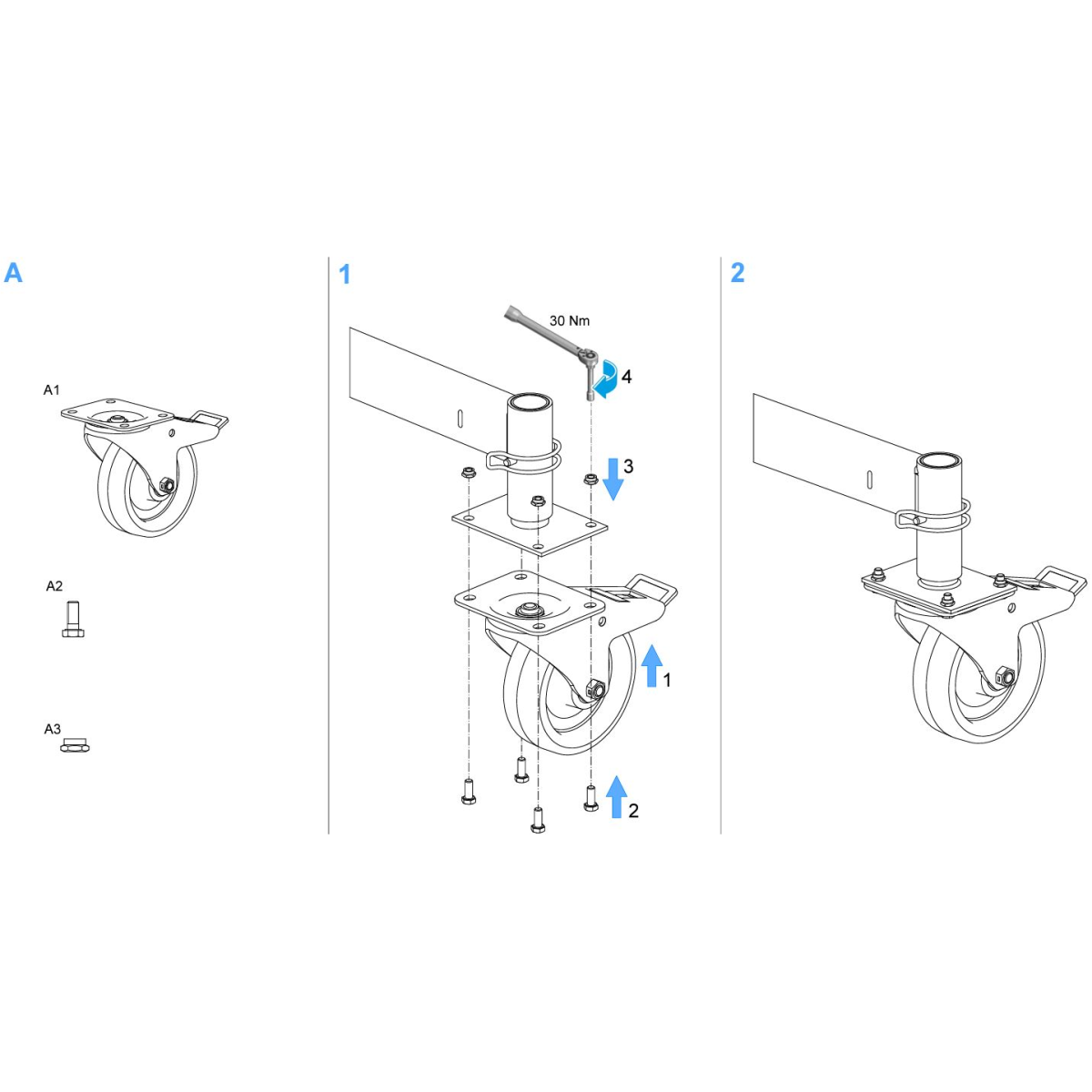 A

A1

A2

A3

1

30 Nm

4

3

1

2

2