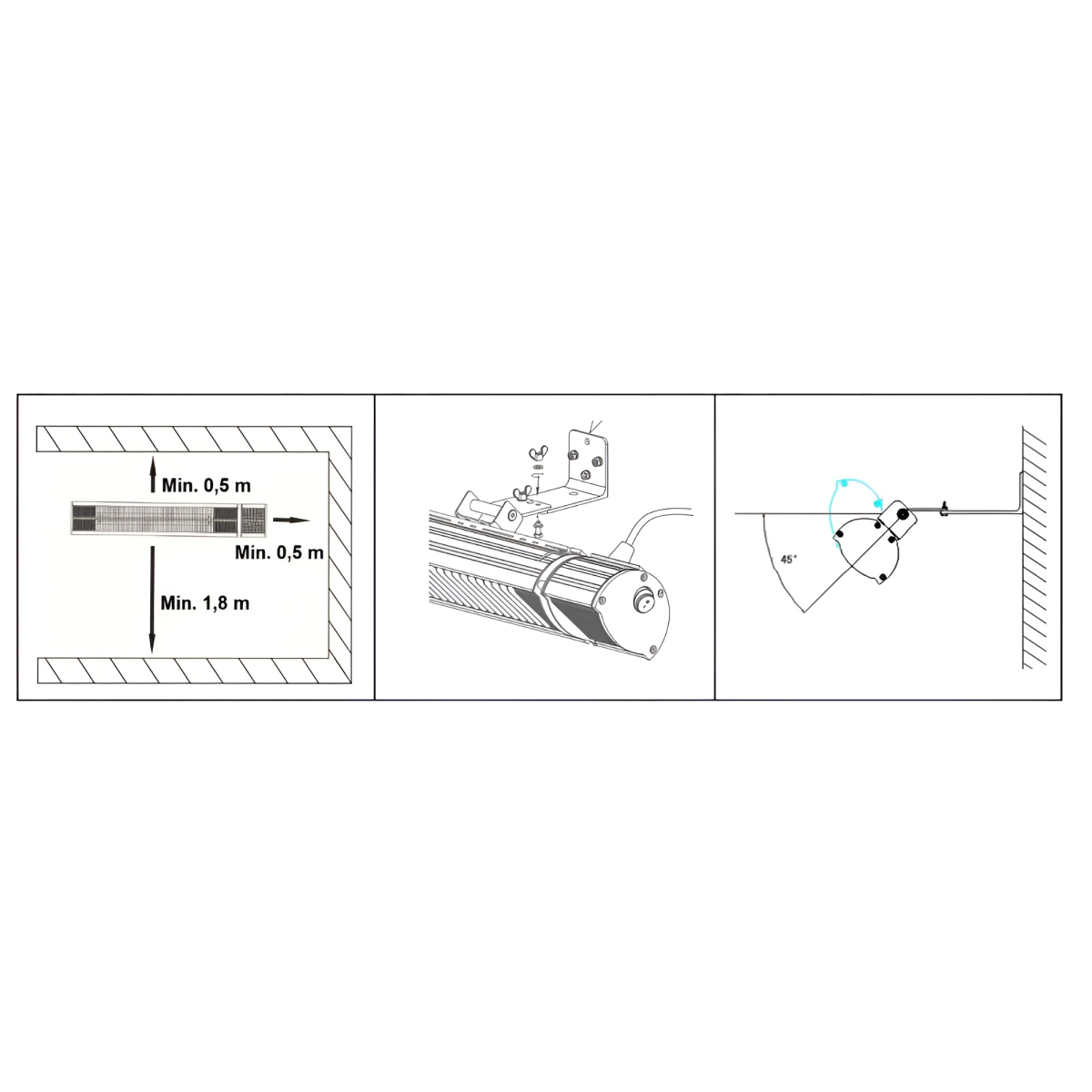 Min. 0,5 m
Min. 0,5 m
Min. 1,8 m

45°