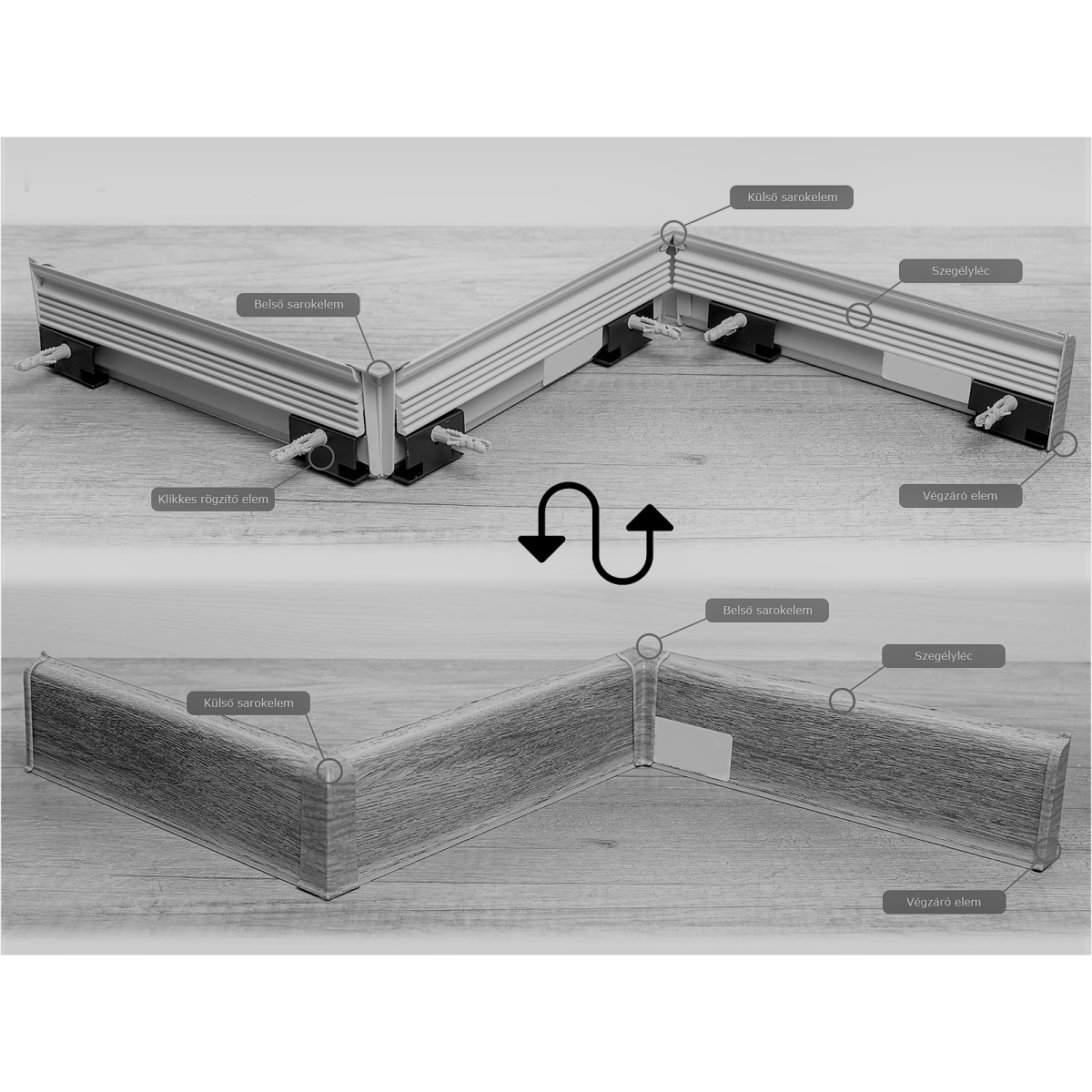 Külső sarokelem

Szegélyléc

Belső sarokelem

Klikkes rögzítő elem

Végzáró elem

Belső sarokelem

Szegélyléc

Külső sarokelem

Végzáró elem