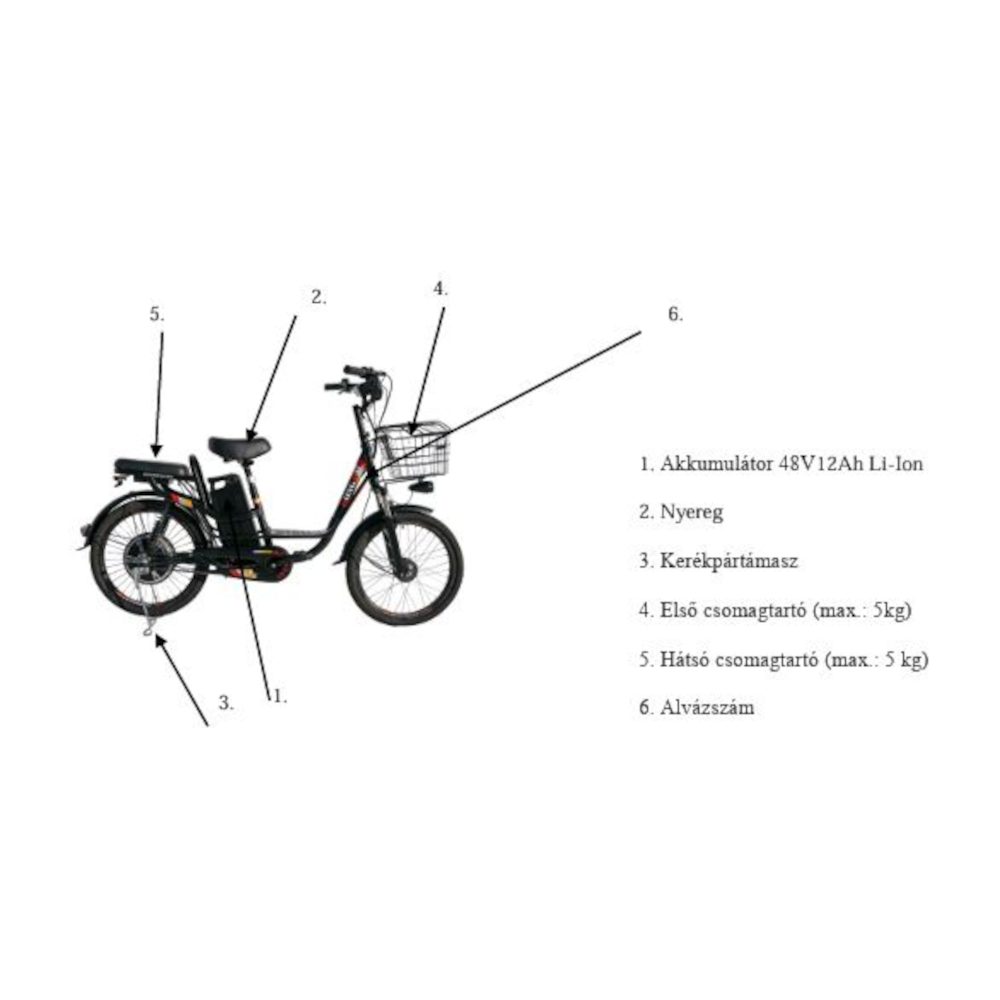 5.

2.

4.

6.

3.

1.

1. Akkumulátor 48V12Ah Li-Ion

2. Nyereg

3. Kerékpártámasz

4. Első csomagtartó (max.: 5kg)

5. Hátsó csomagtartó (max.: 5 kg)

6. Alvázszám