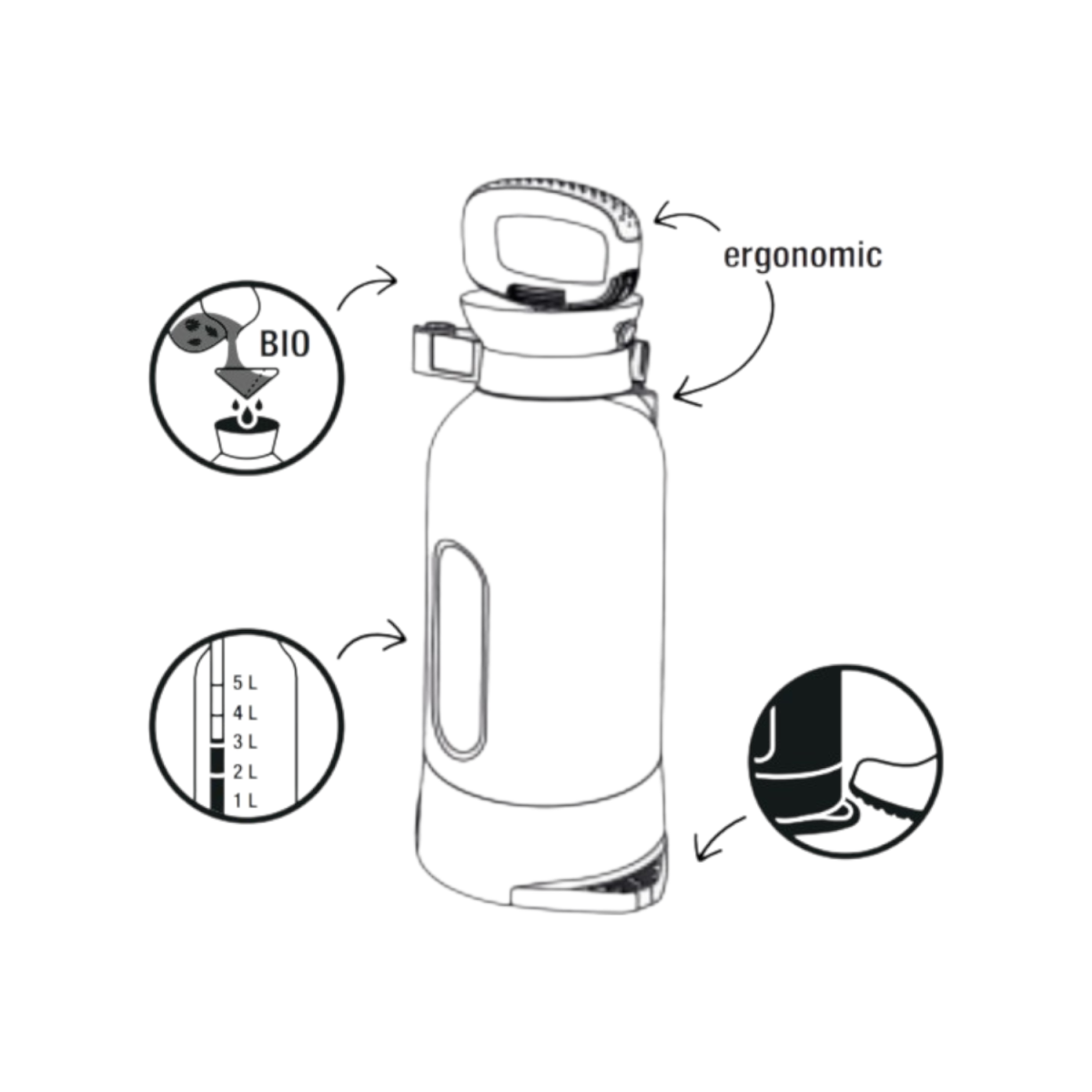 ergonomic

BIO

5 L
4 L
3 L
2 L
1 L