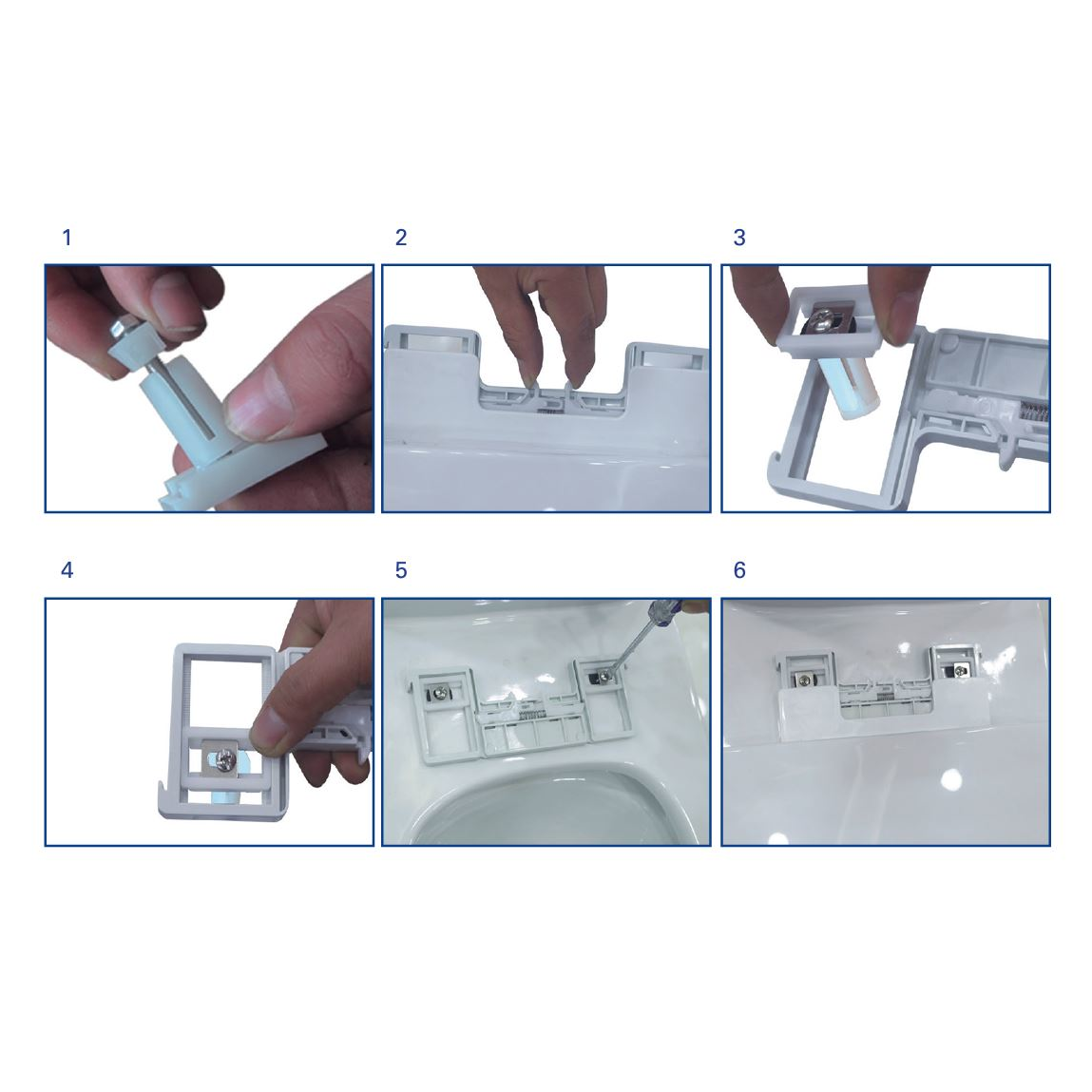 1

2

3

4

5

6