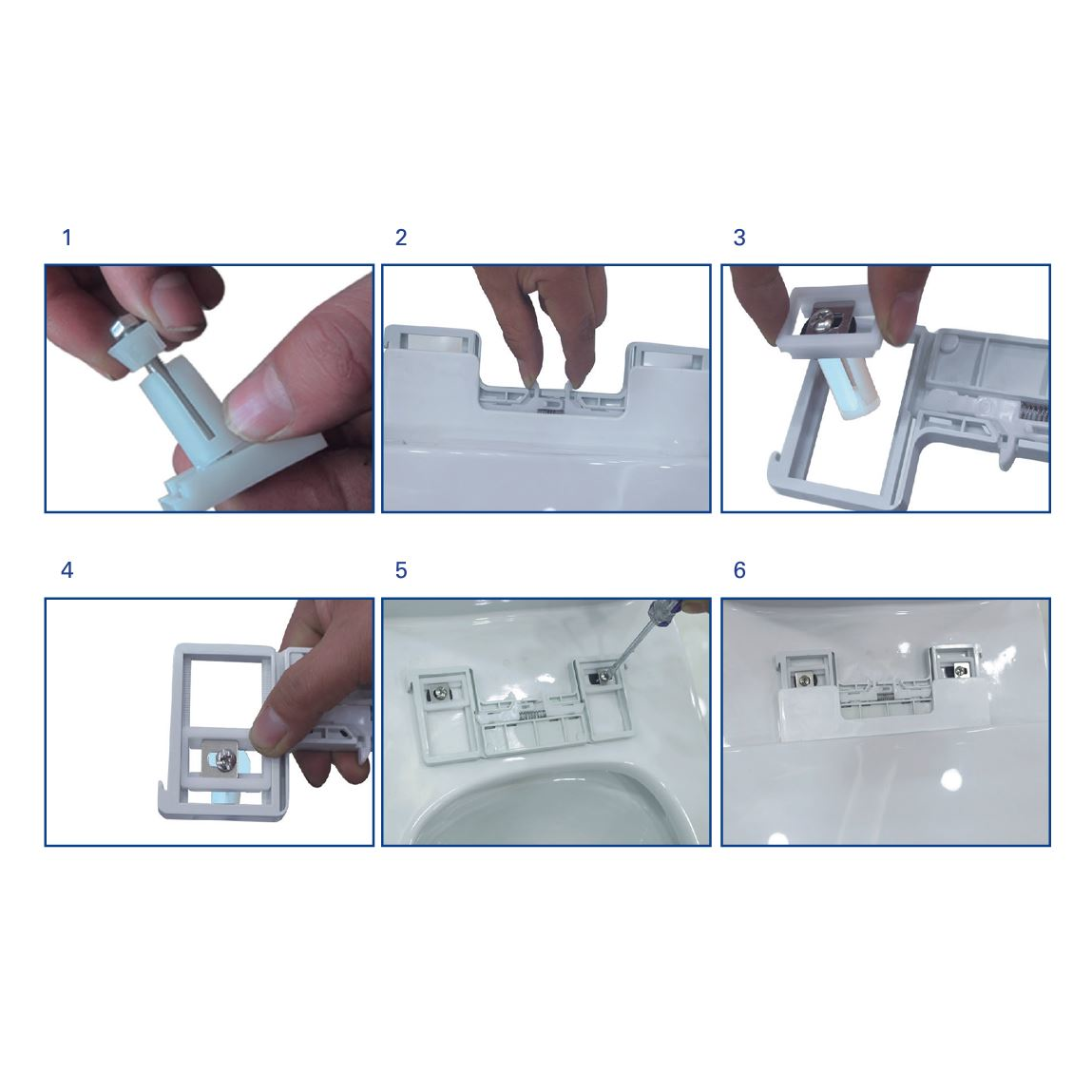 1

2

3

4

5

6