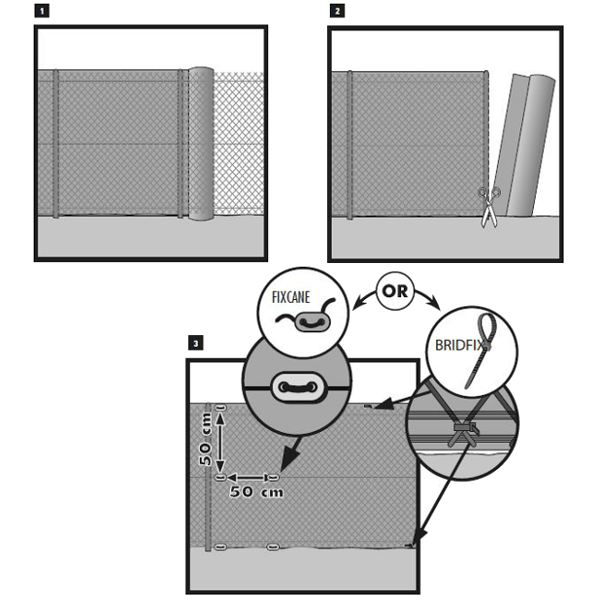 1

2

FIXCANE

OR

BRIDFIX

3

50 cm

50 cm