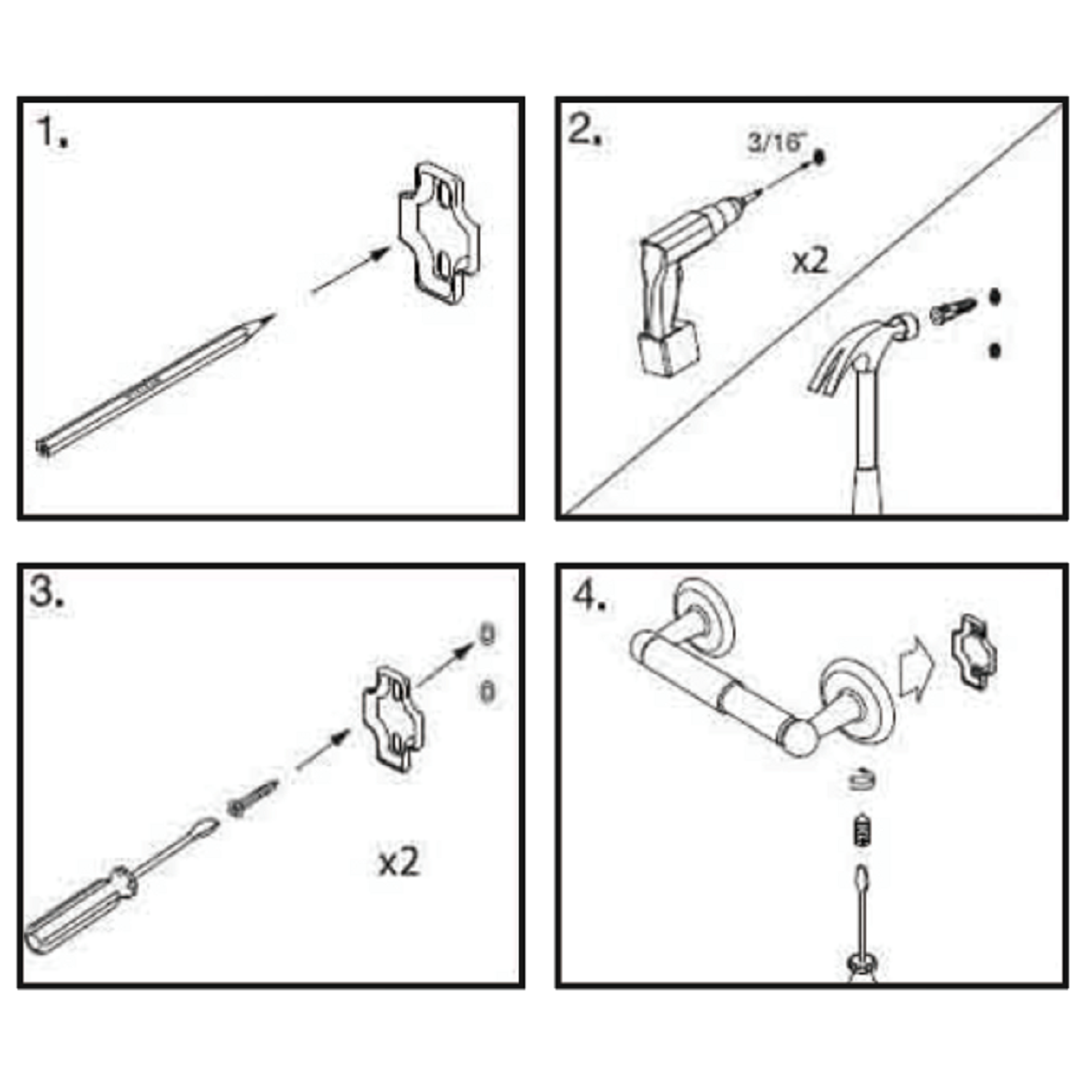 1.

2.

3/16"

x2

3.

x2

4.