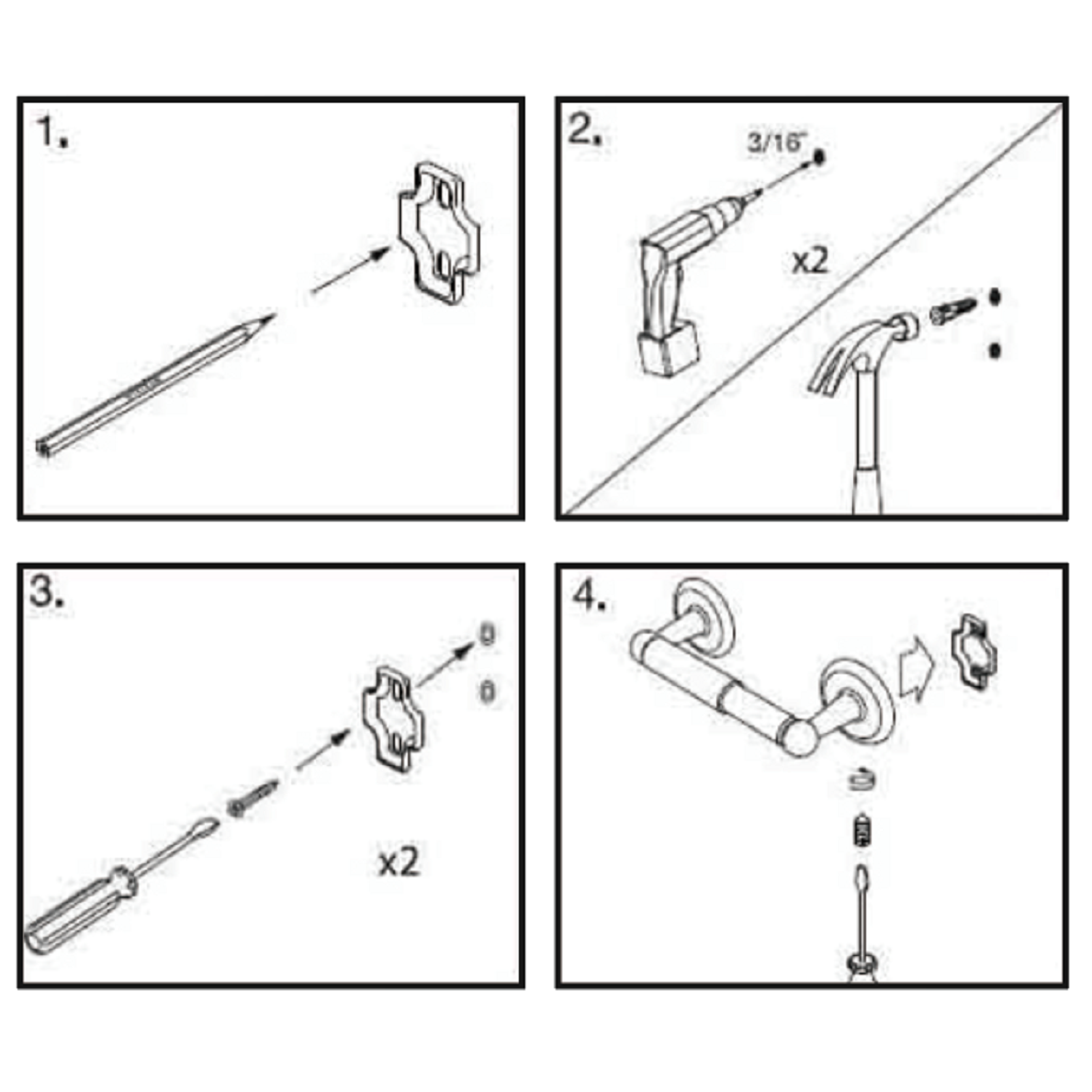 1.

2.
3/16"
x2

3.
x2

4.