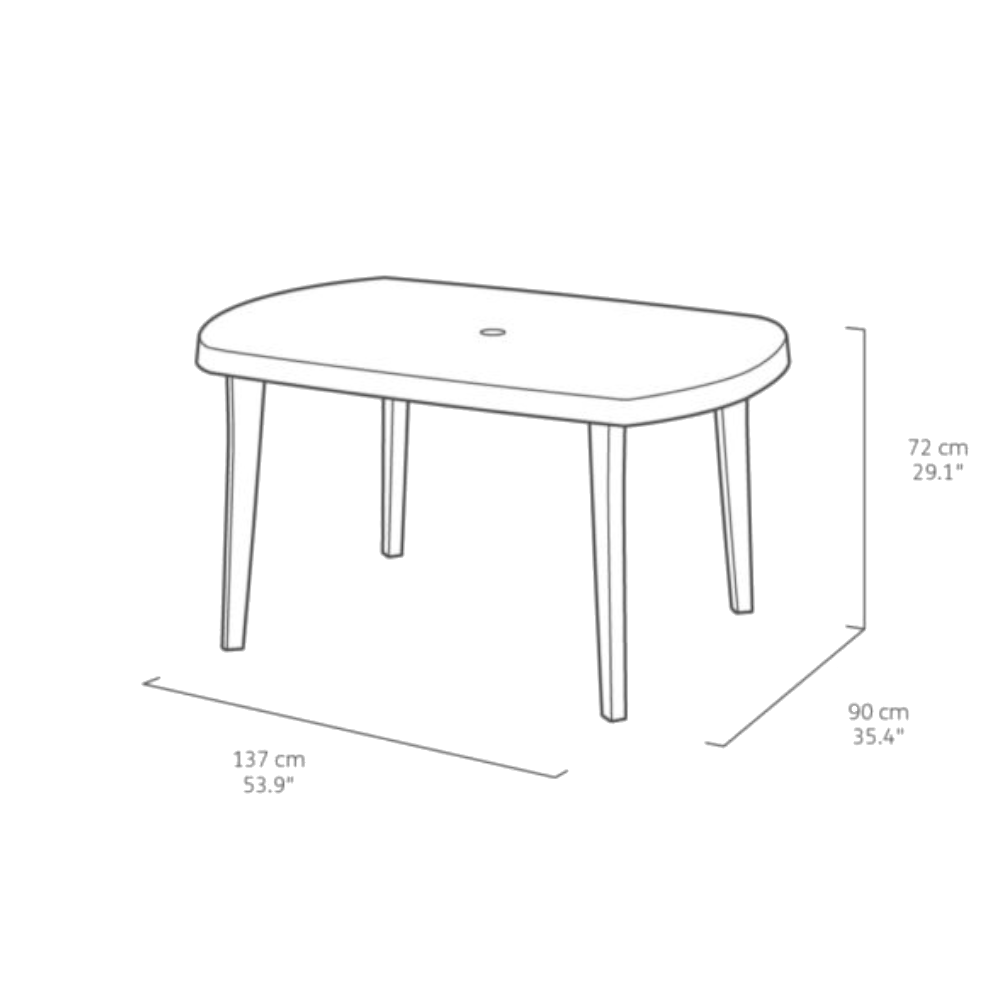 72 cm
29.1"

90 cm
35.4"

137 cm
53.9"