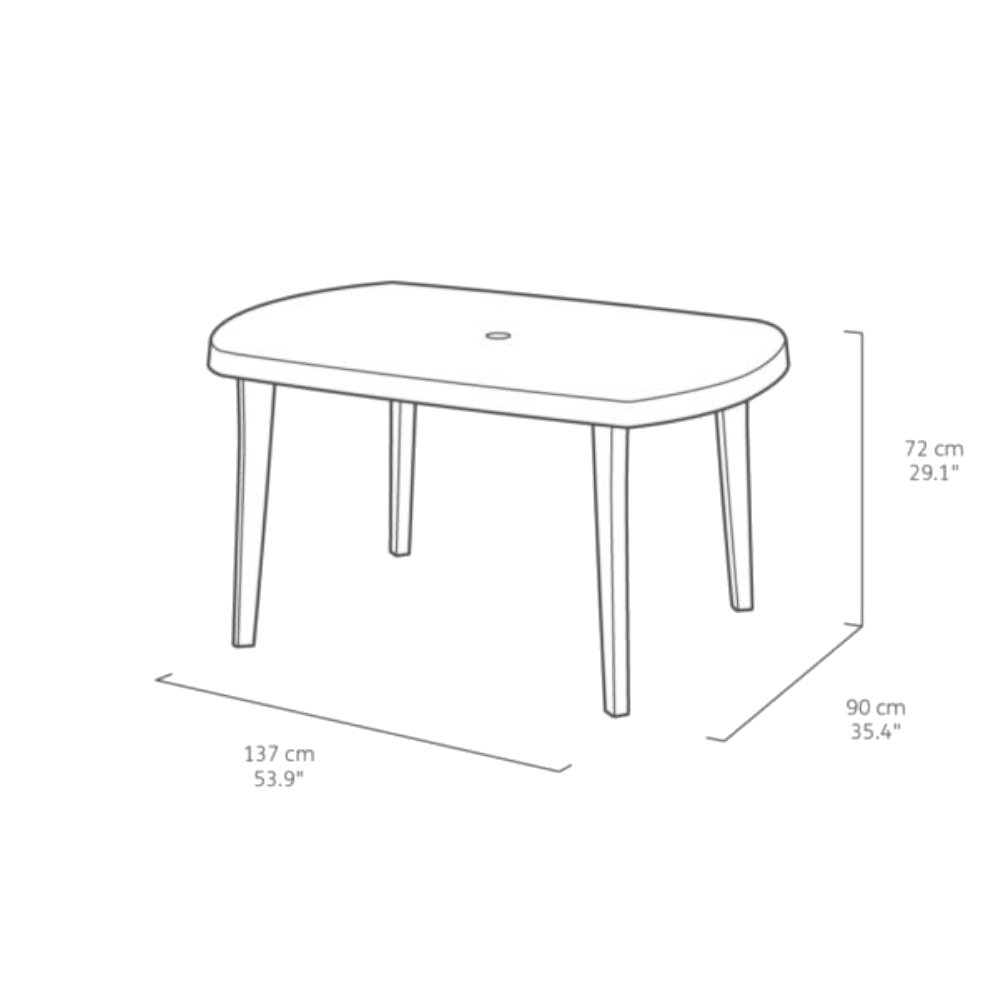 72 cm
29.1"

90 cm
35.4"

137 cm
53.9"