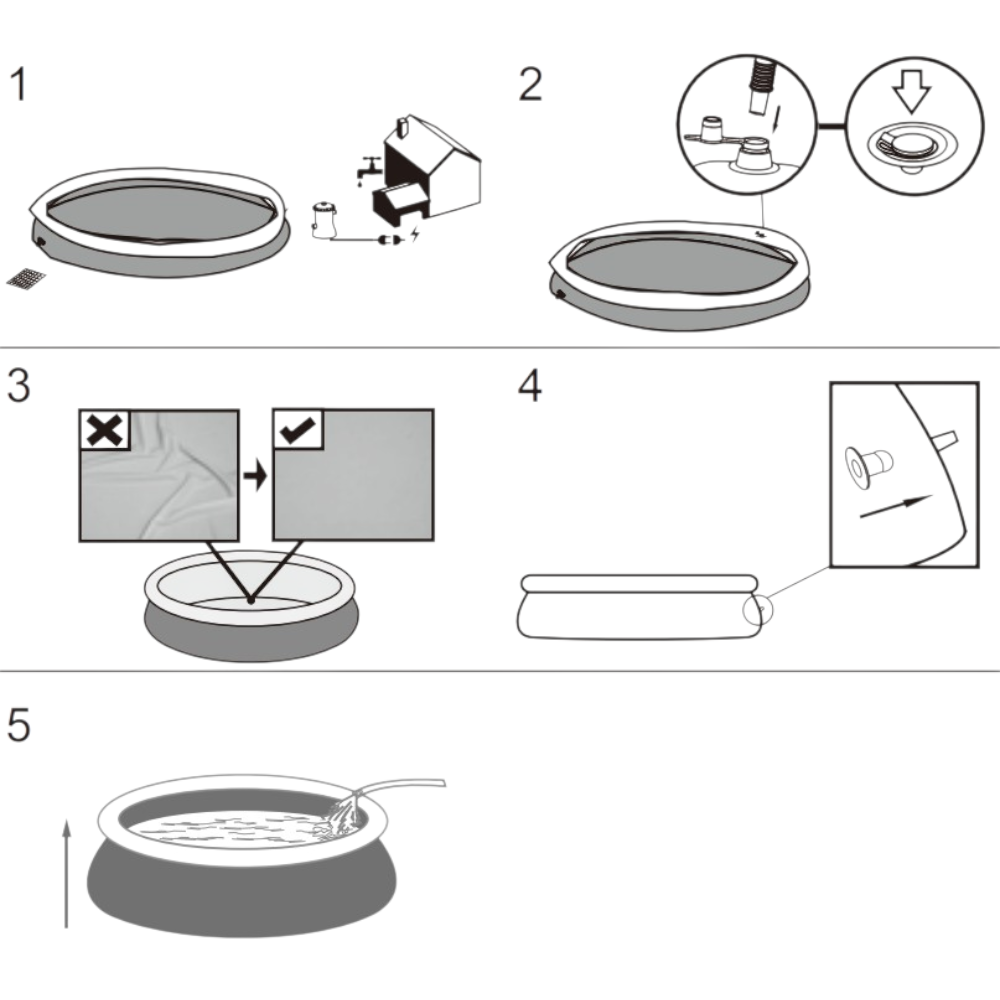 1

2

3

4

5