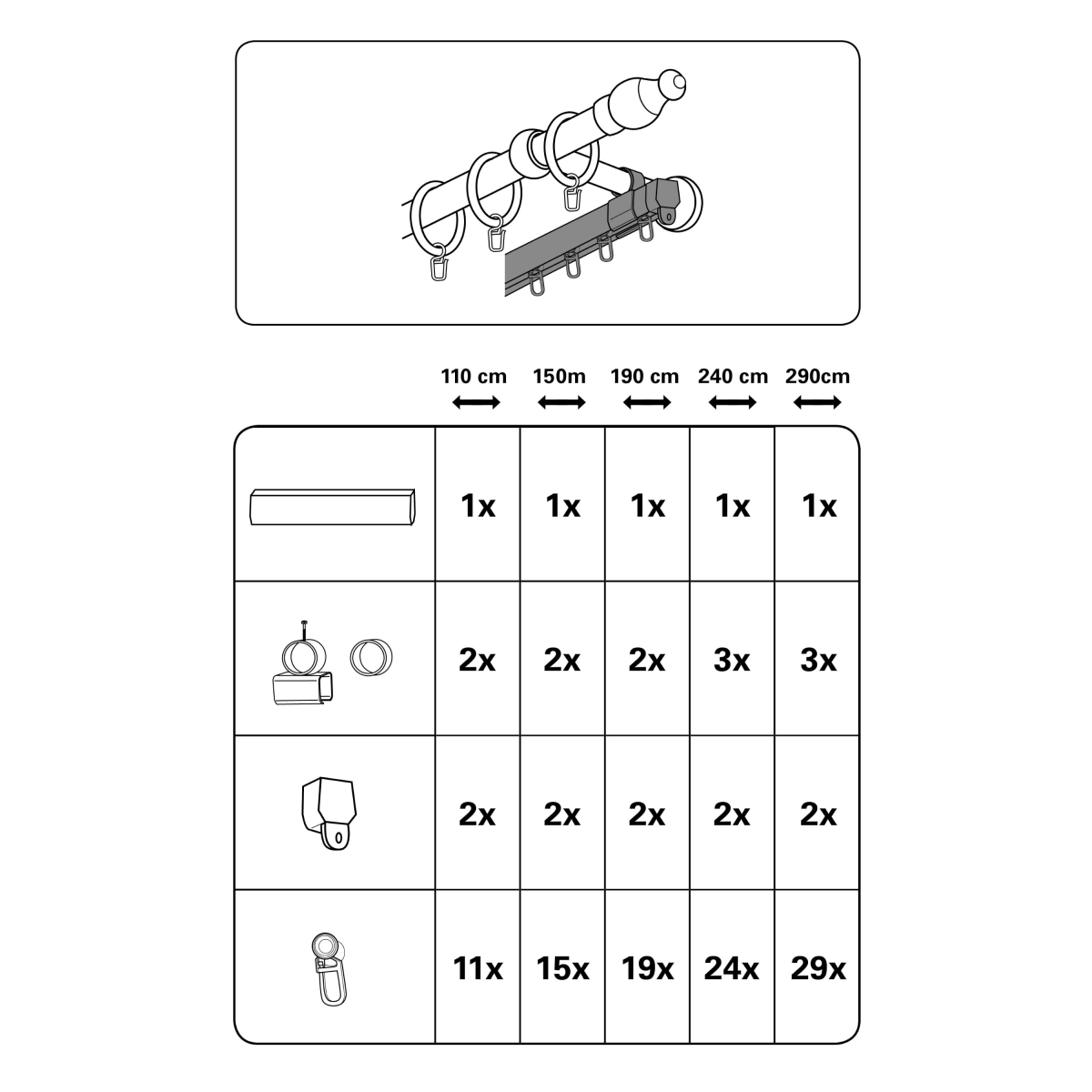 | | 110 cm | 150m | 190 cm | 240 cm | 290cm |
|---|---|---|---|---|---|
| | 1x | 1x | 1x | 1x | 1x |
| | 2x | 2x | 2x | 3x | 3x |
| | 2x | 2x | 2x | 2x | 2x |
| | 11x | 15x | 19x | 24x | 29x |