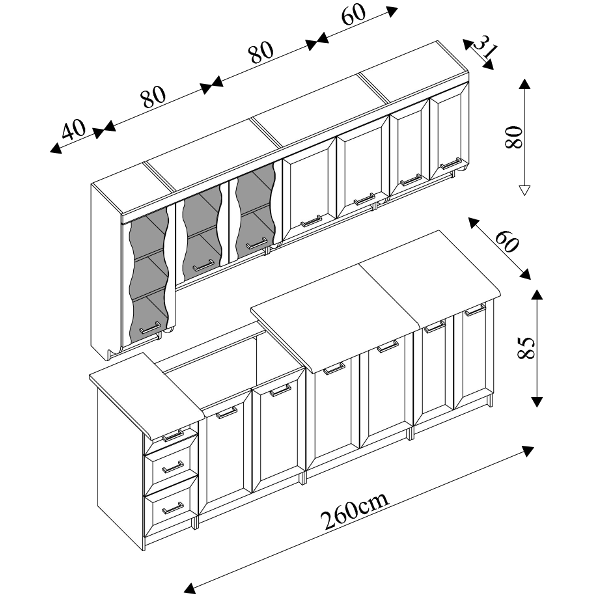 40
80
80
60
31
80
60
85
260cm