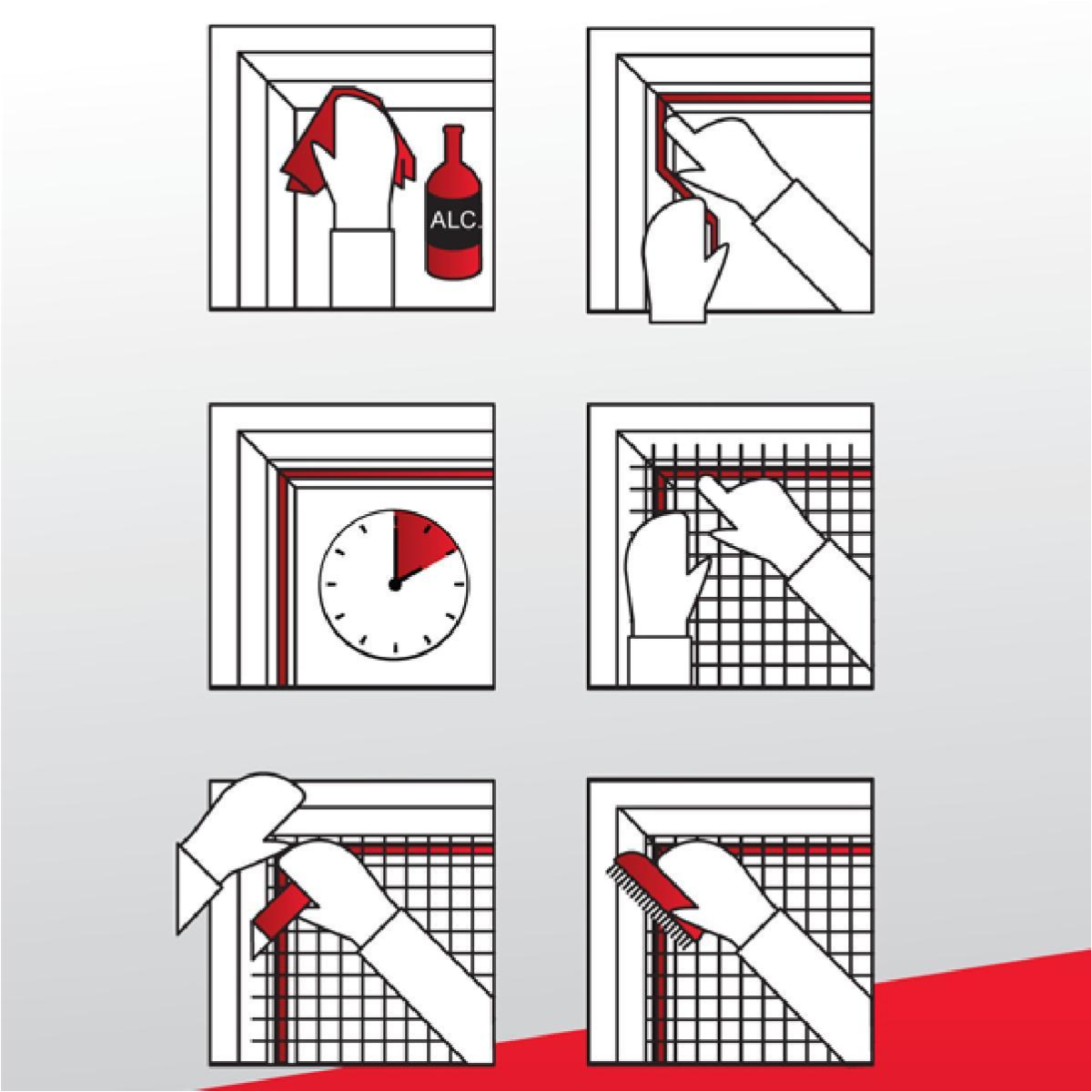 ALC.