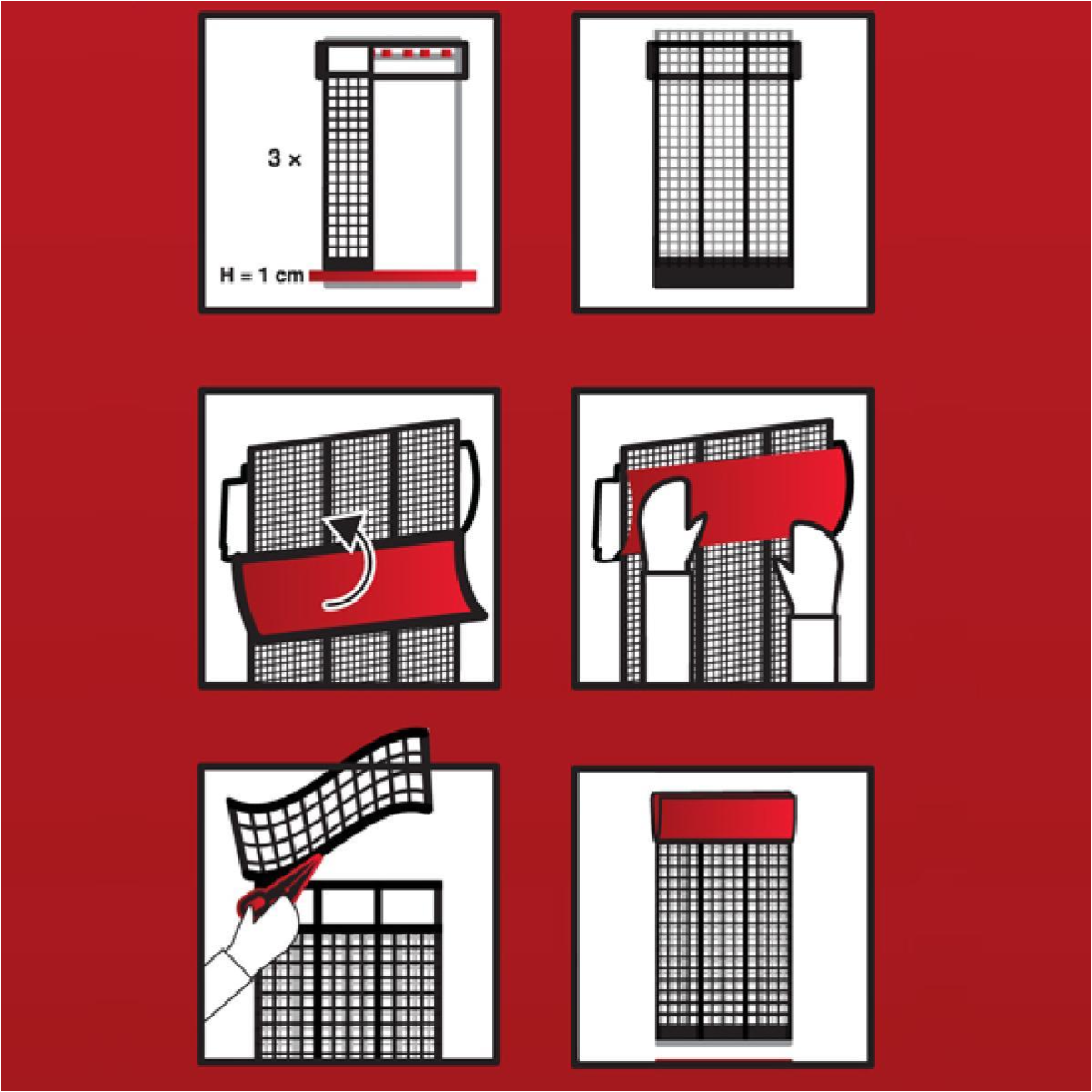 3 ×

H = 1 cm