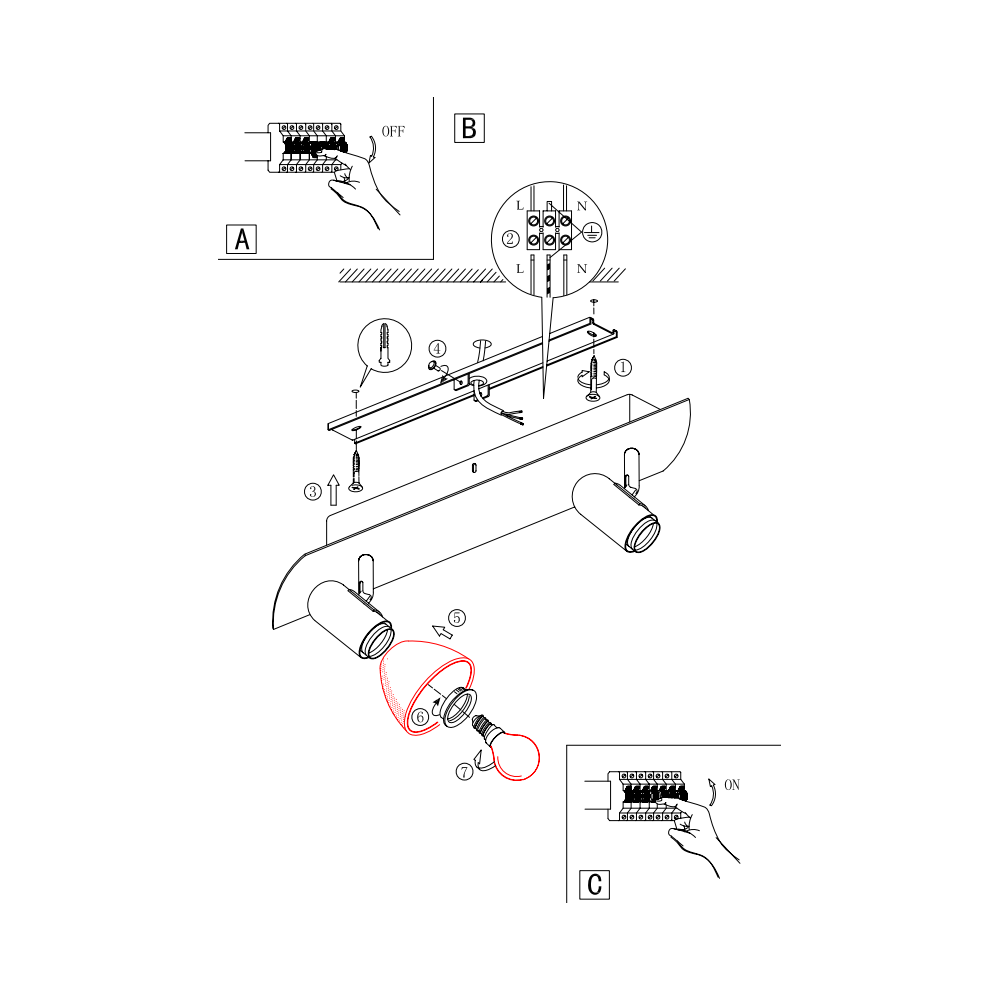 OFF
A
B
L
N
②
L
N
④
①
③
⑤
⑥
⑦
ON
C