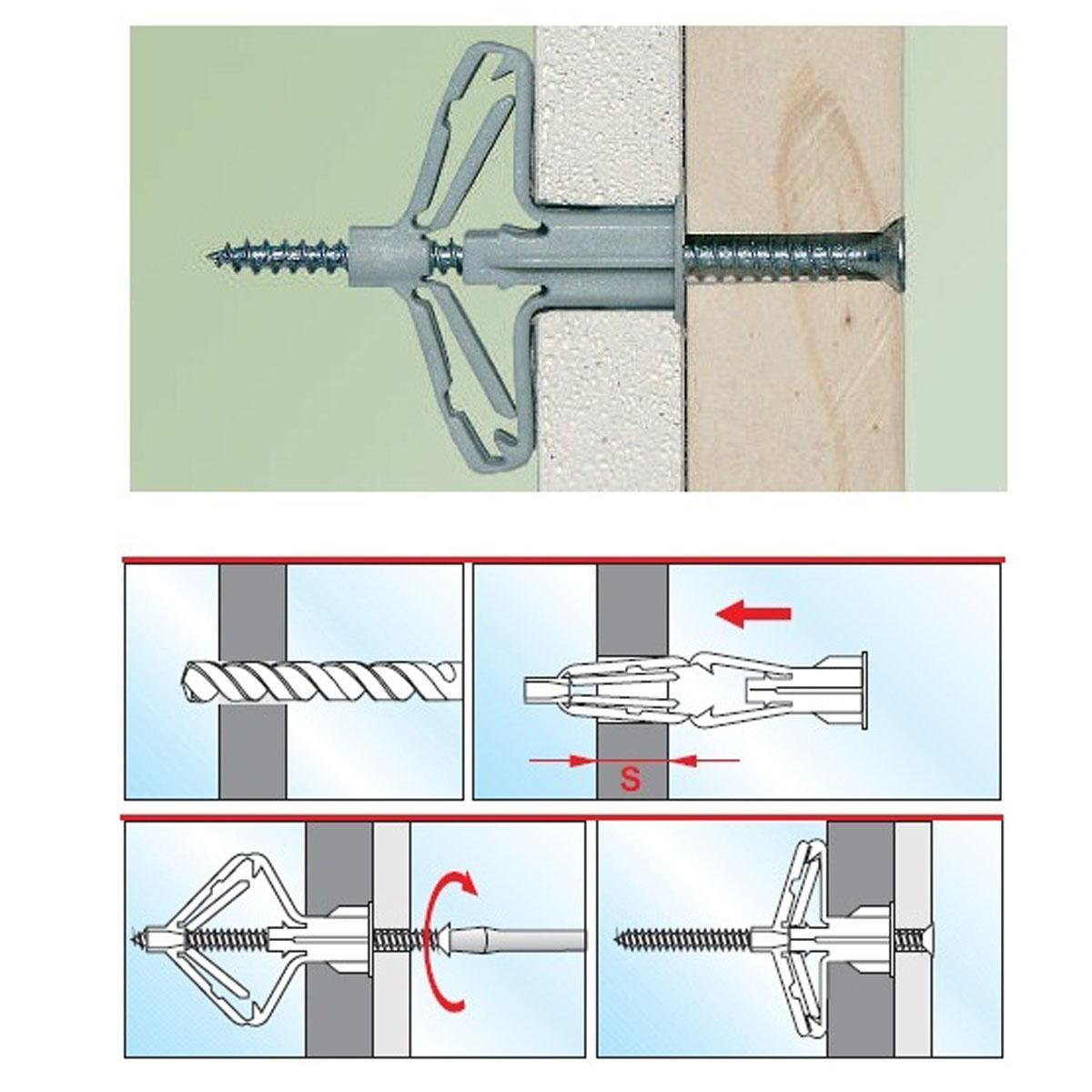 S